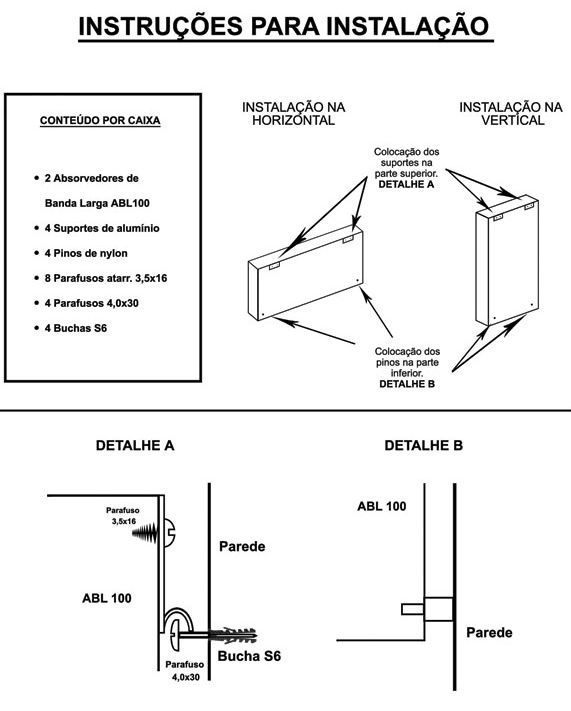 INSTRUÇÕES PARA INSTALAÇÃO

CONTEÚDO POR CAIXA

• 2 Absorvedores de Banda Larga ABL100
• 4 Suportes de alumínio
• 4 Pinos de nylon
• 8 Parafusos atarr. 3,5x16
• 4 Parafusos 4,0x30
• 4 Buchas S6

INSTALAÇÃO NA HORIZONTAL

INSTALAÇÃO NA VERTICAL

Colocação dos suportes na parte superior. DETALHE A

Colocação dos pinos na parte inferior. DETALHE B

DETALHE A

Parafuso 3,5x16

Parede

ABL 100

Parafuso 4,0x30

Bucha S6

DETALHE B

ABL 100

Parede